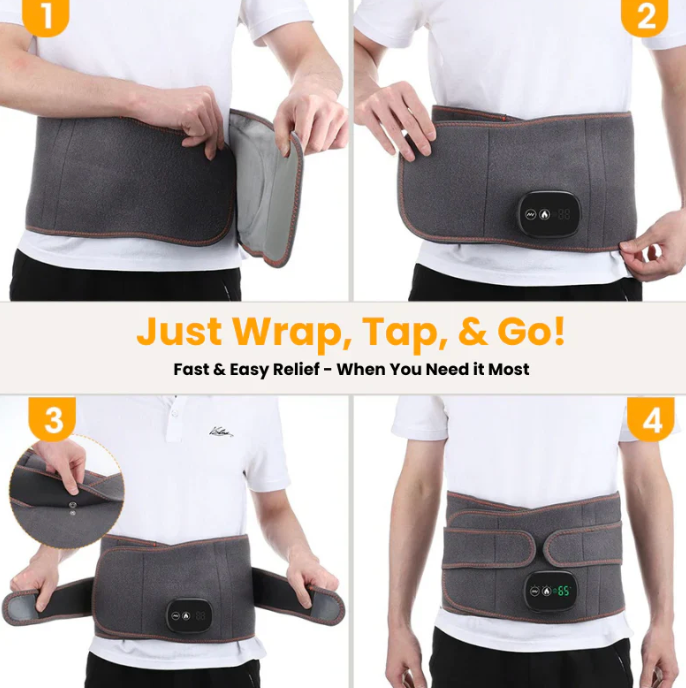 1

2

Just Wrap, Tap, & Go!

Fast & Easy Relief - When You Need it Most

3

4

65